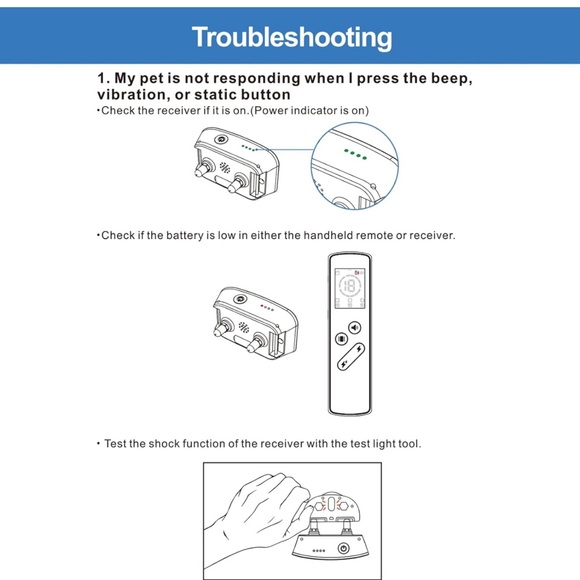 Troubleshooting

1. My pet is not responding when I press the beep, vibration, or static button

•Check the receiver if it is on.(Power indicator is on)

•Check if the battery is low in either the handheld remote or receiver.

18

• Test the shock function of the receiver with the test light tool.